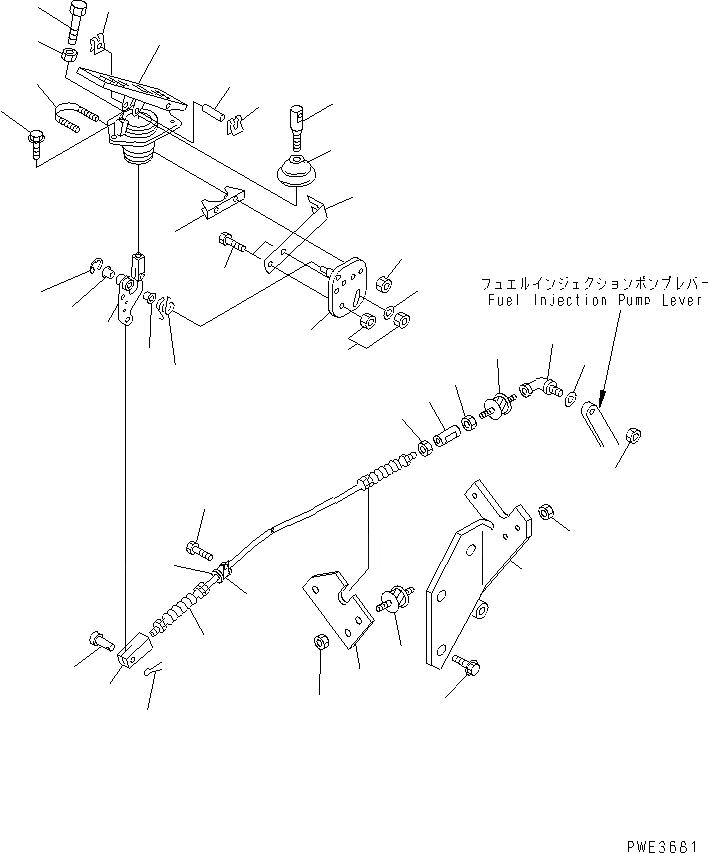 フュエルインジェクションポンプレバー
Fuel Injection Pump Lever

PWE3681