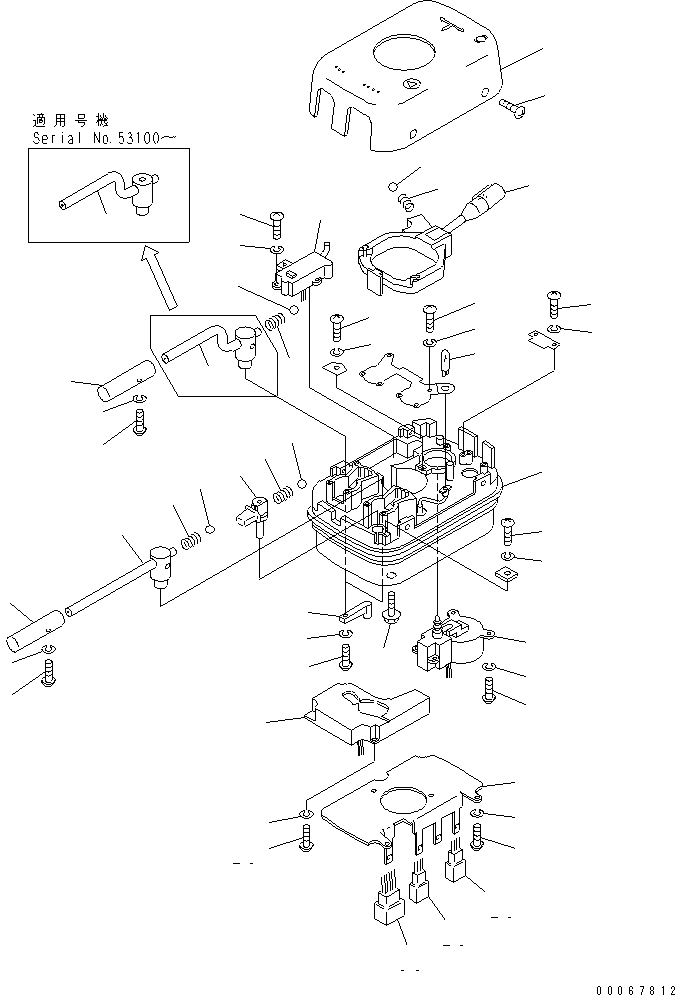 適用号機
Serial No.53100~

00067812