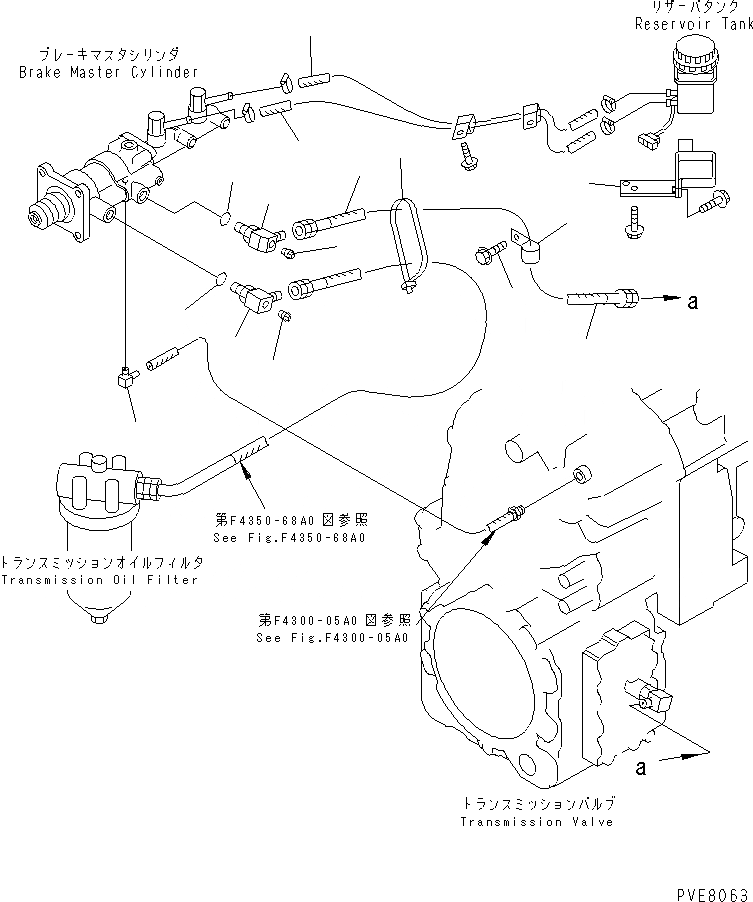 リザーバタンク
Reservoir Tank

ブレーキマスタシリンダ
Brake Master Cylinder

a

第F4350-68A0 図参照
See Fig.F4350-68A0

トランスミッションオイルフィルタ
Transmission Oil Filter

第F4300-05A0 図参照
See Fig.F4300-05A0

a

トランスミッションバルブ
Transmission Valve

PVE8063