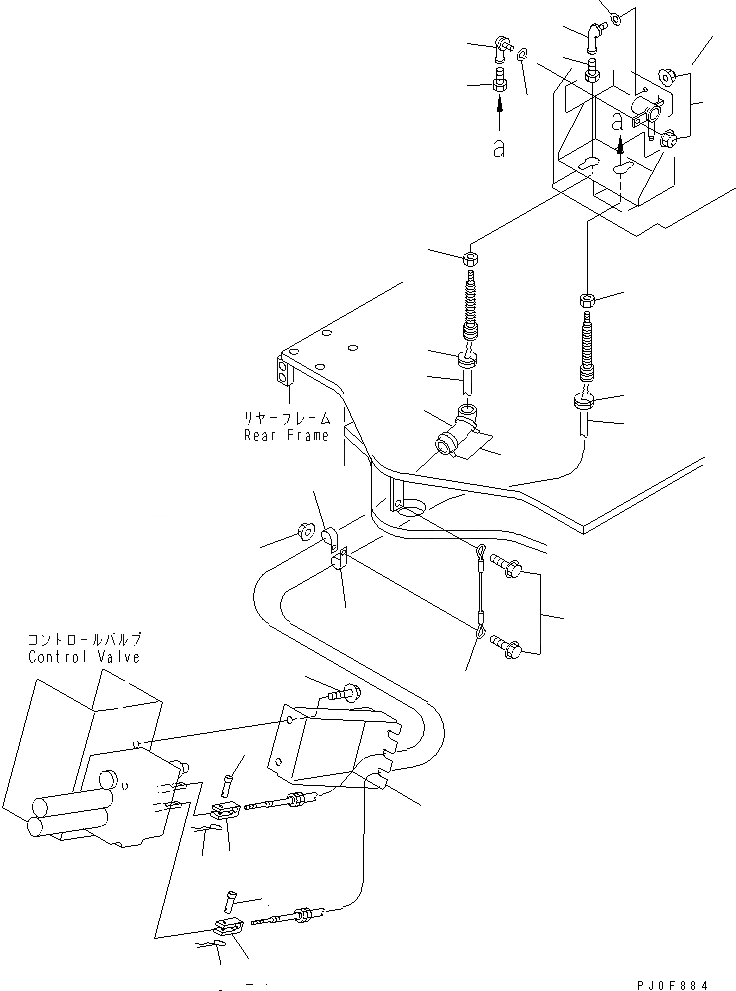 a

a

リヤーフレーム
Rear Frame

コントロールバルブ
Control Valve

PJ0F884