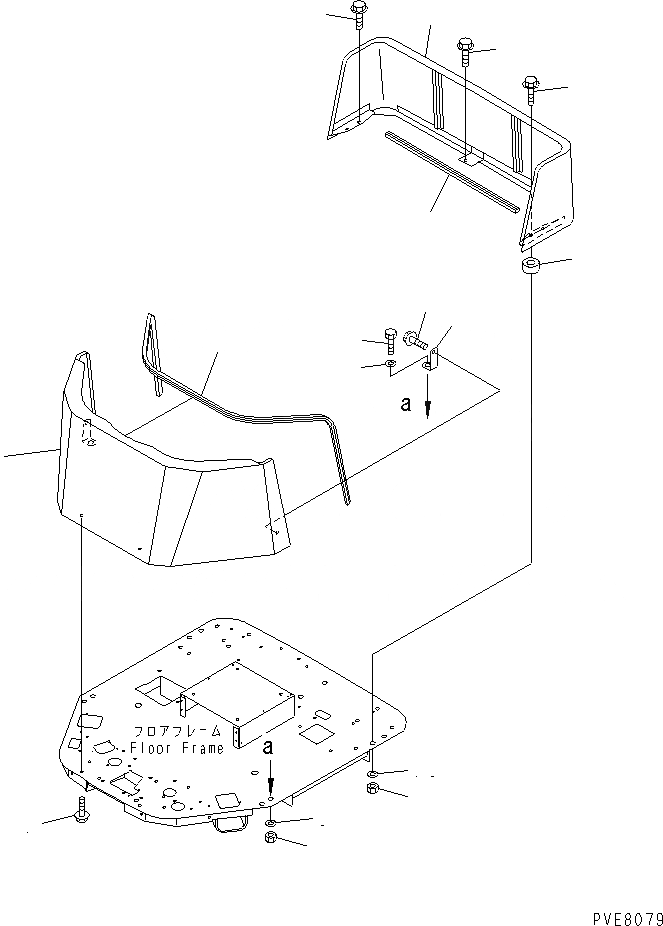 a

フロアフレーム
Floor Frame

a

PVE8079