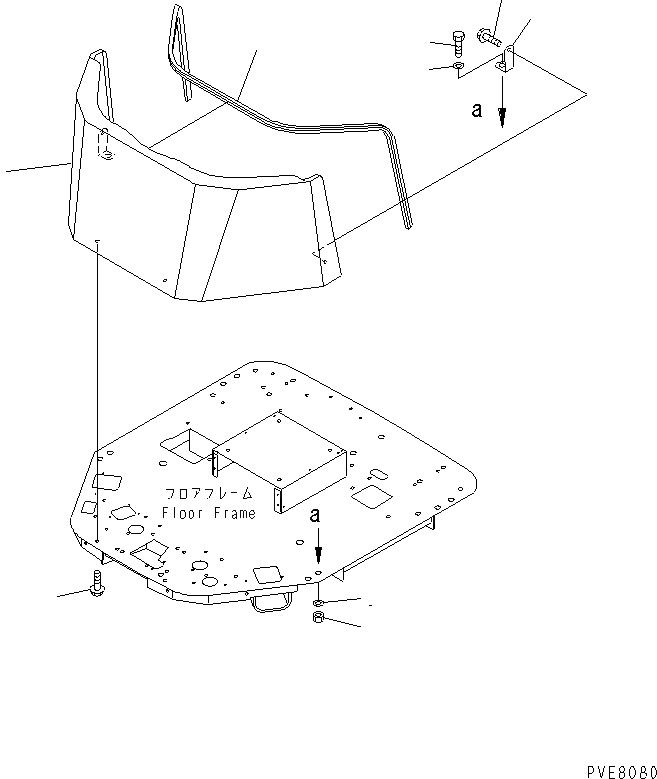 a

フロアフレーム
Floor Frame

a

PVE8080