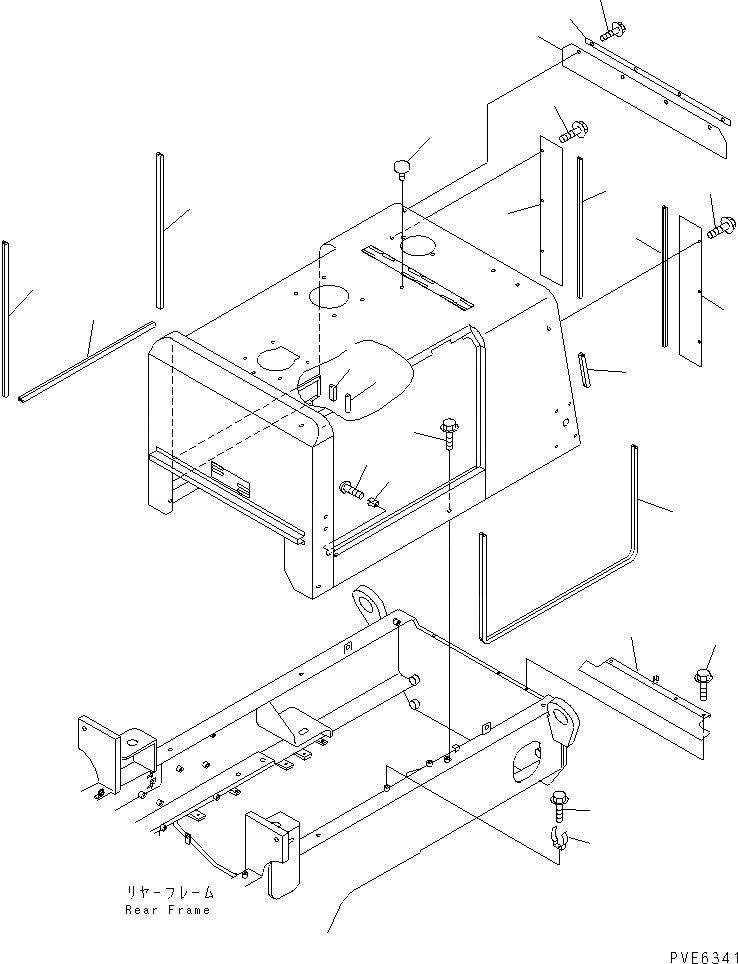 リヤーフレーム
Rear Frame

PVE6341