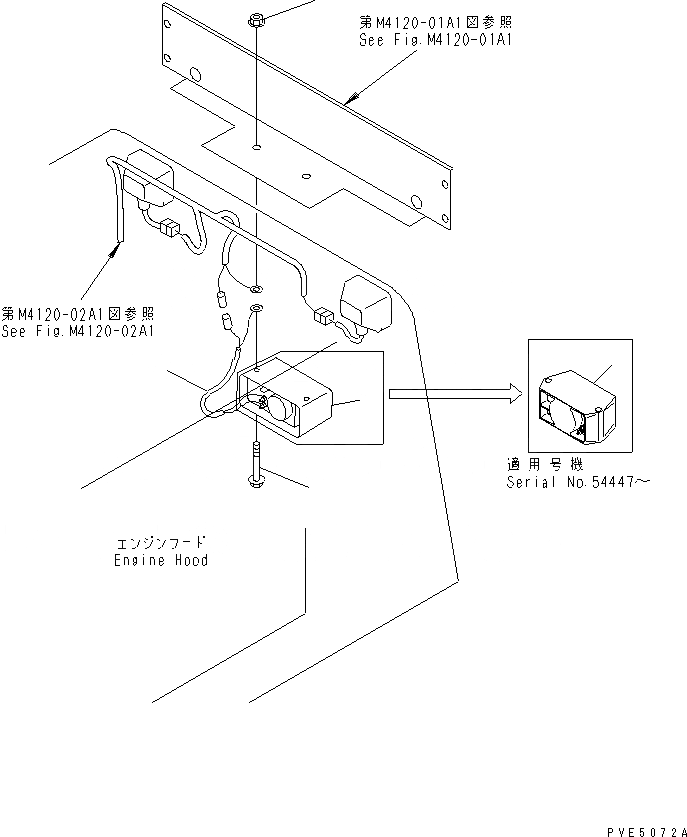 第M4120-01A1図参照
See Fig.M4120-01A1

第M4120-02A1図参照
See Fig.M4120-02A1

適用号機
Serial No.54447～

エンジンフード
Engine Hood

PVE5072A