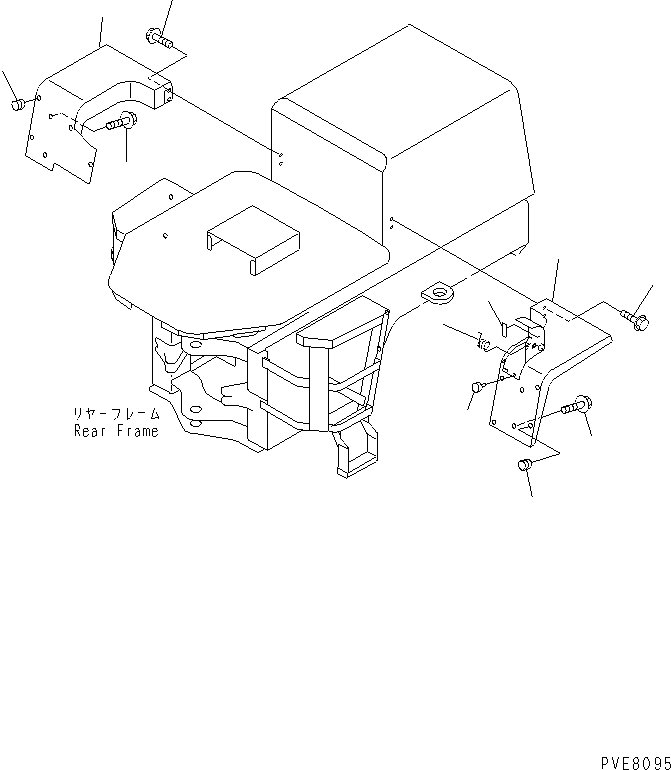 リヤーフレーム
Rear Frame

PVE8095