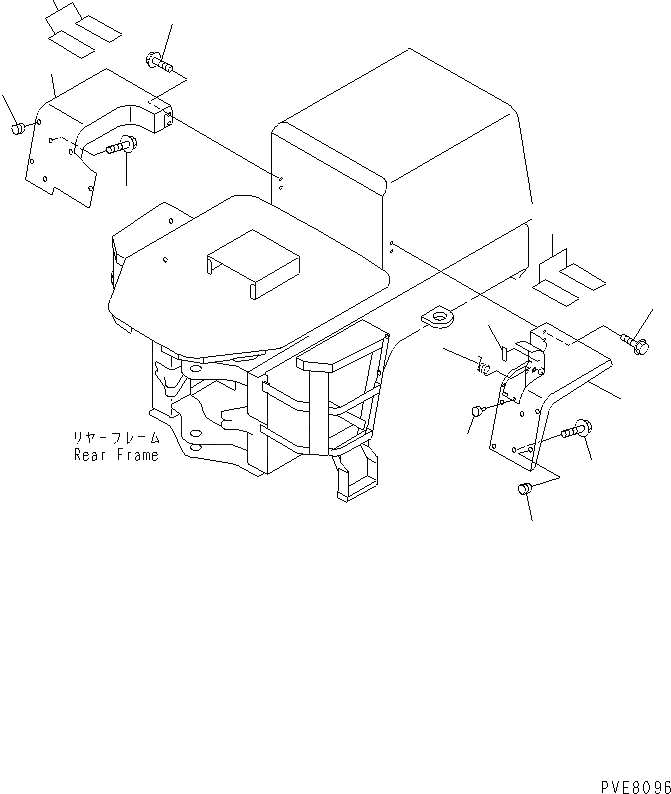 リヤーフレーム
Rear Frame

PVE8096