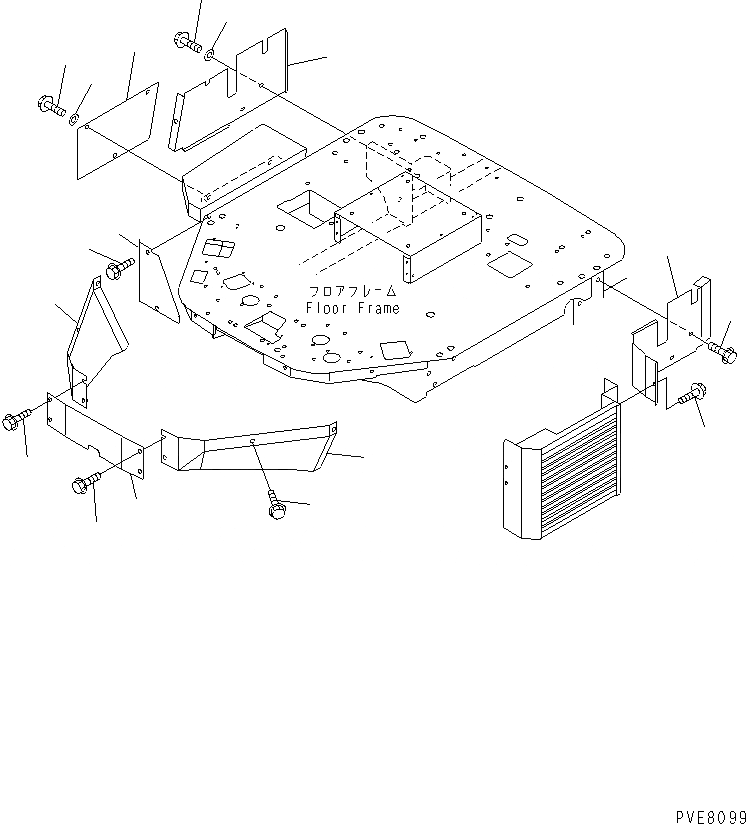 フロアフレーム
Floor Frame

PVE8099