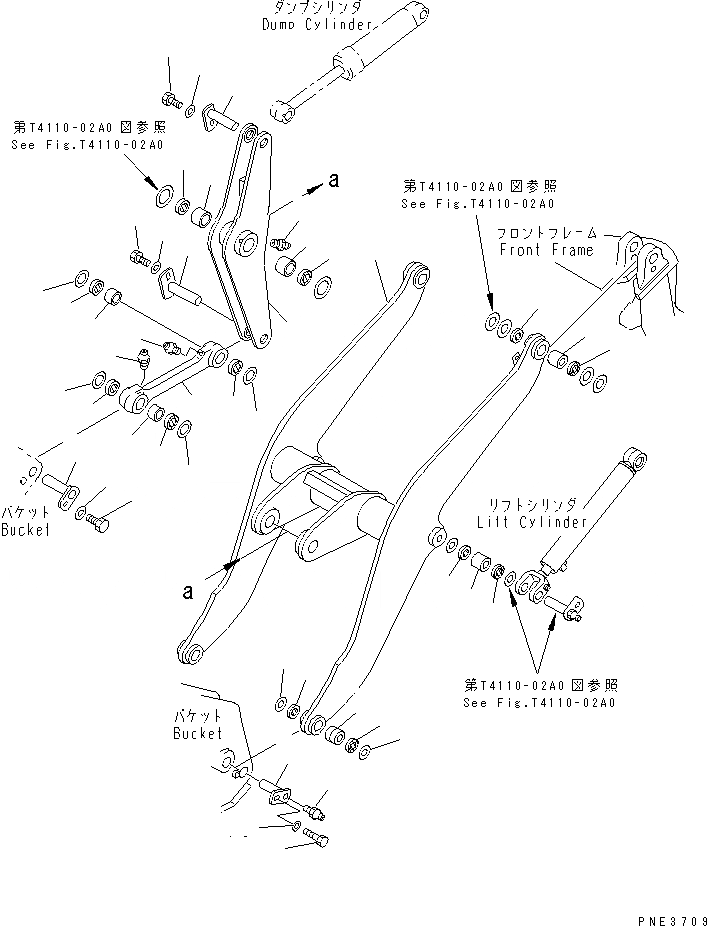 ダンプシリンダ
Dump Cylinder

第T4110-02A0 図参照
See Fig.T4110-02A0

a

第T4110-02A0 図参照
See Fig.T4110-02A0

フロントフレーム
Front Frame

バケット
Bucket

リフトシリンダ
Lift Cylinder

a

第T4110-02A0 図参照
See Fig.T4110-02A0

バケット
Bucket

PNE3709