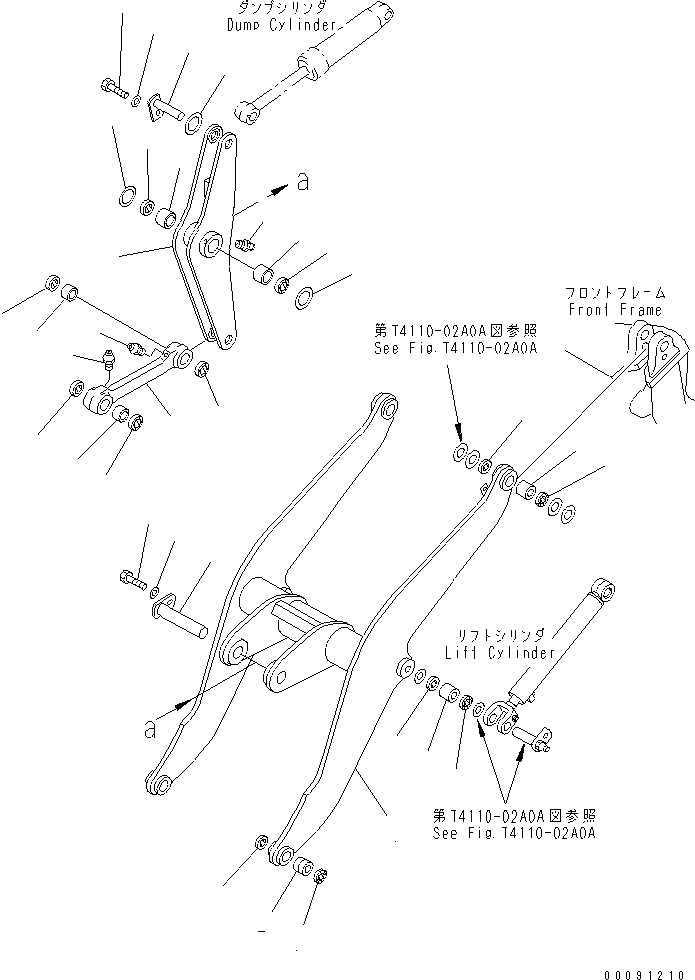 ダンプシリンダ
Dump Cylinder

a

フロントフレーム
Front Frame

第T4110-02A0A図参照
See Fig.T4110-02A0A

リフトシリンダ
Lift Cylinder

a

第T4110-02A0A図参照
See Fig.T4110-02A0A

00091210