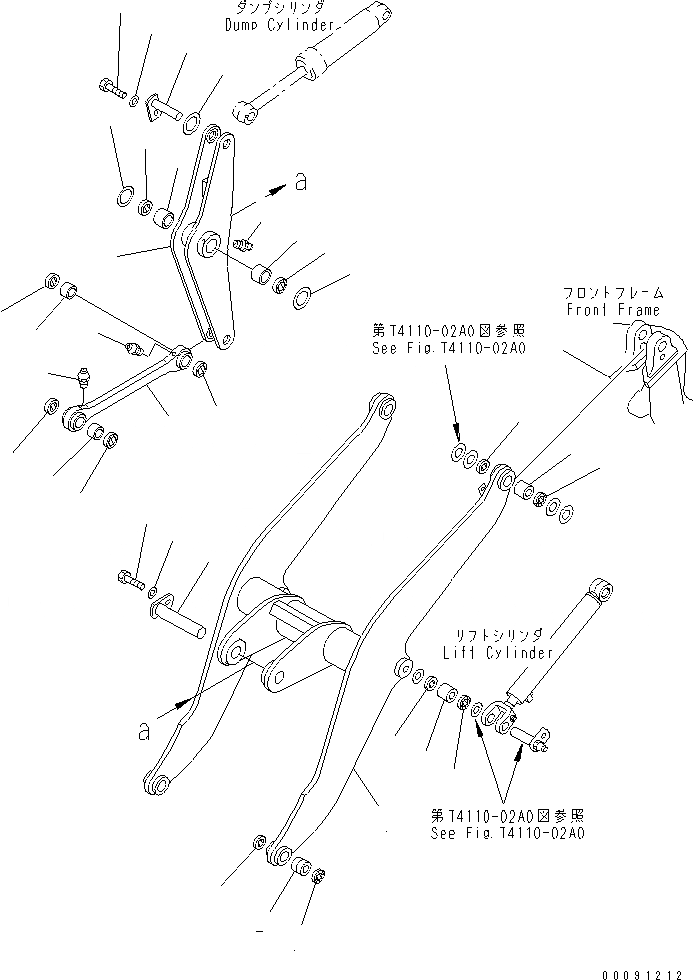 ダンプシリンダ
Dump Cylinder

a

フロントフレーム
Front Frame

第T4110-02A0図参照
See Fig.T4110-02A0

リフトシリンダ
Lift Cylinder

a

第T4110-02A0図参照
See Fig.T4110-02A0

00091212