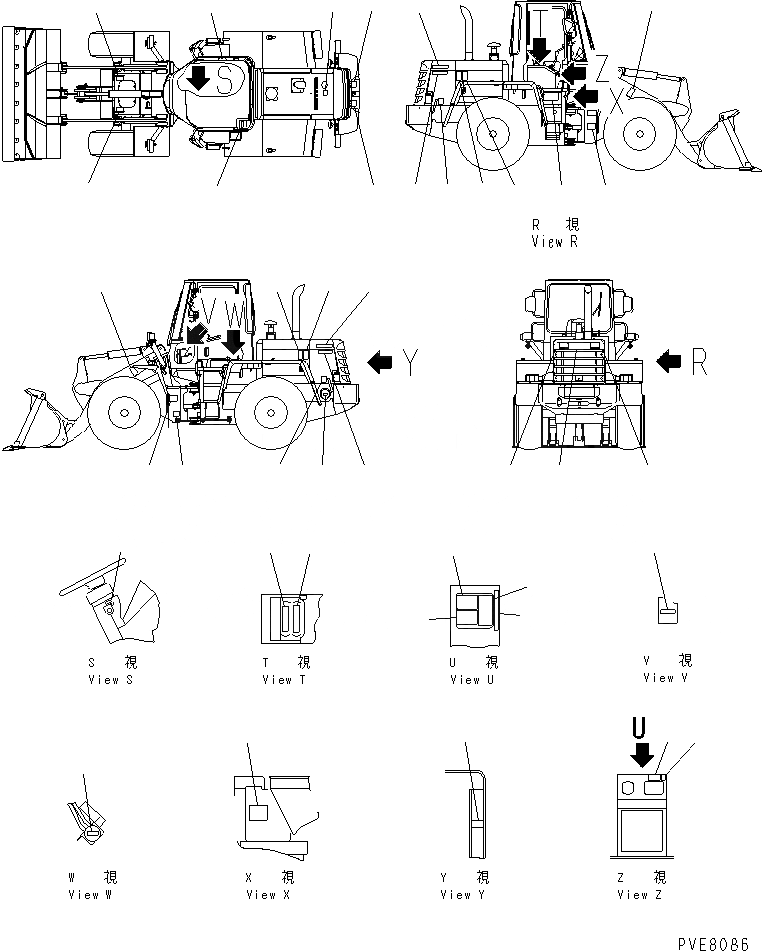 S

T
Z
X

R 視
View R

V W

Y

R

S 視
View S

T 視
View T

U 視
View U

V 視
View V

U

W 視
View W

X 視
View X

Y 視
View Y

Z 視
View Z

PVE8086