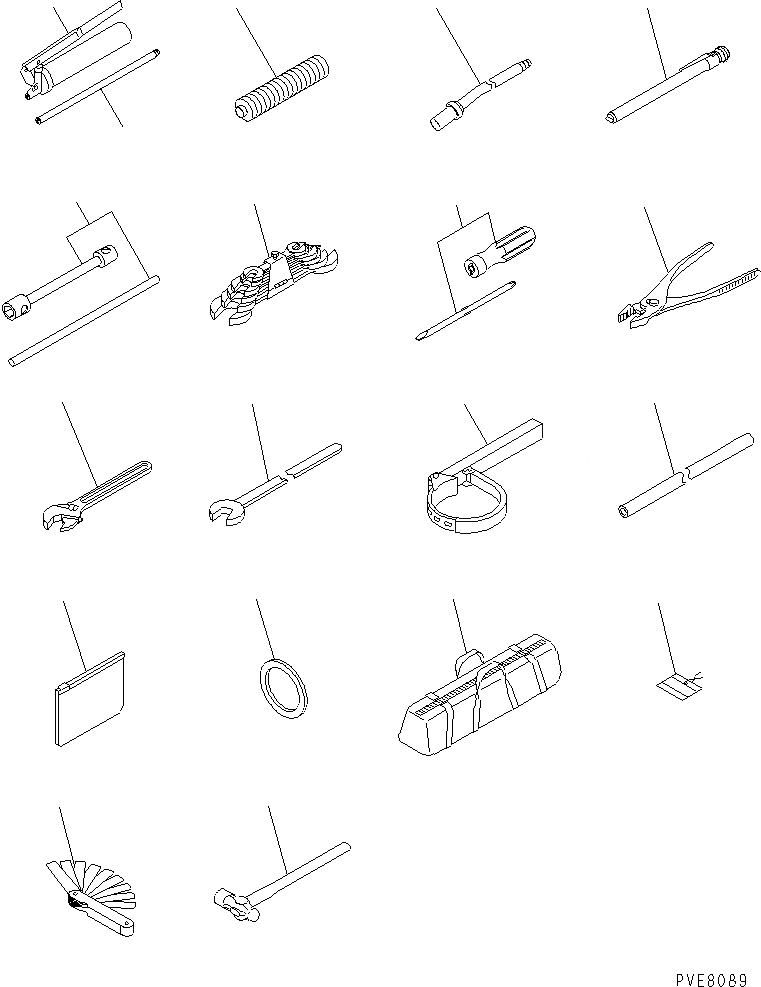 PVE8089