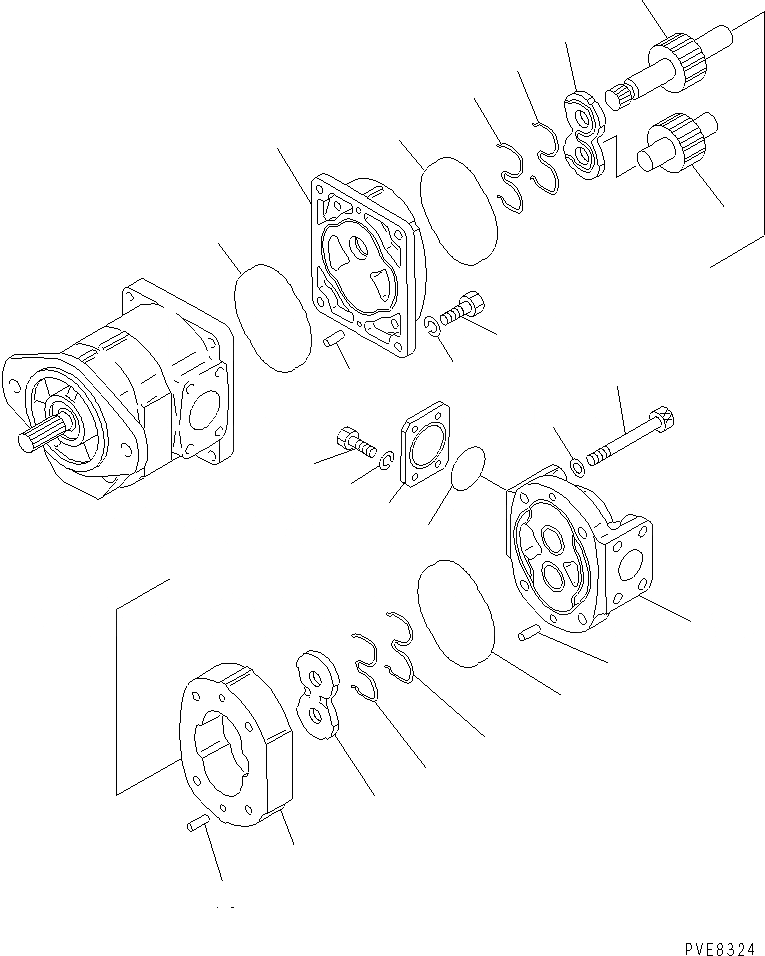 PVE8324