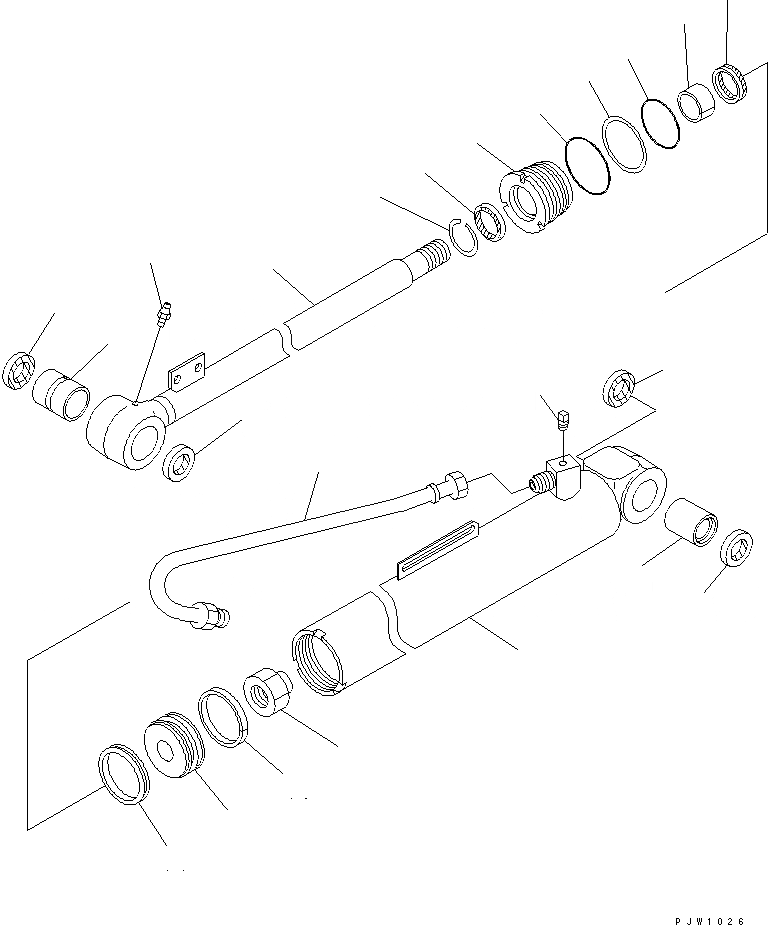 PJW1026