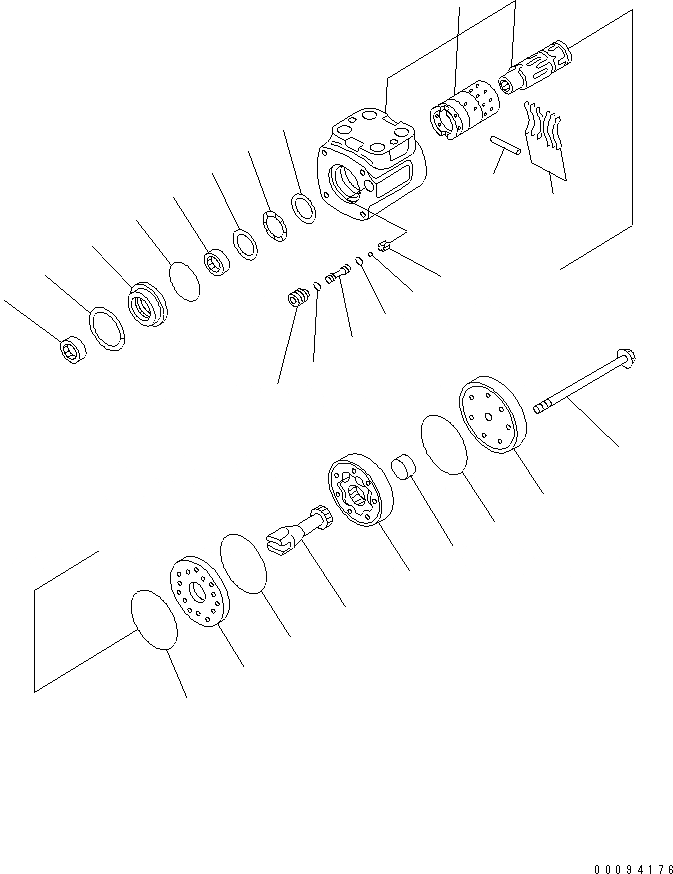 00094176