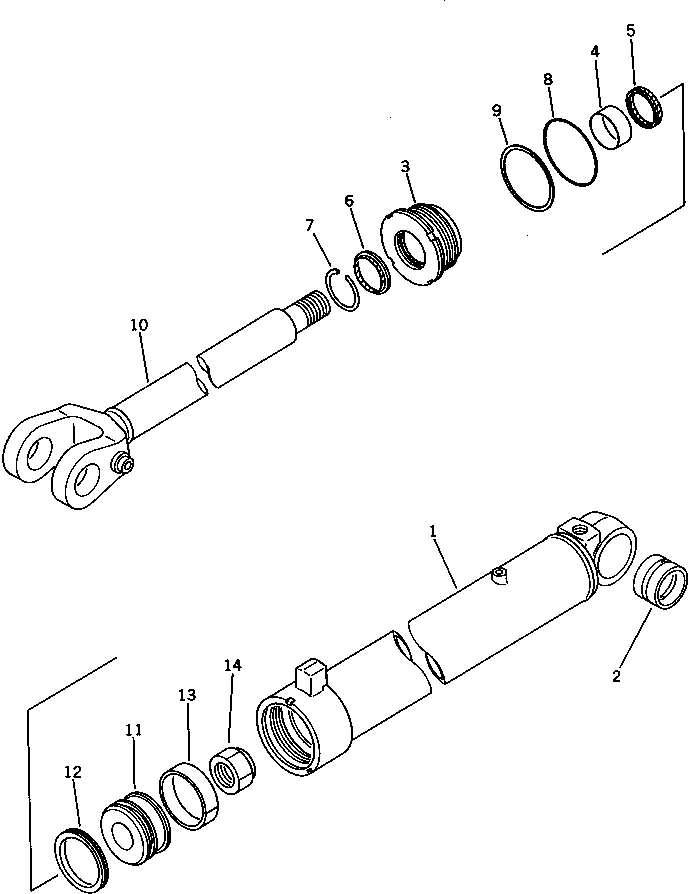 5
4
8
9
3
6
7
10
1
2
14
13
11
12