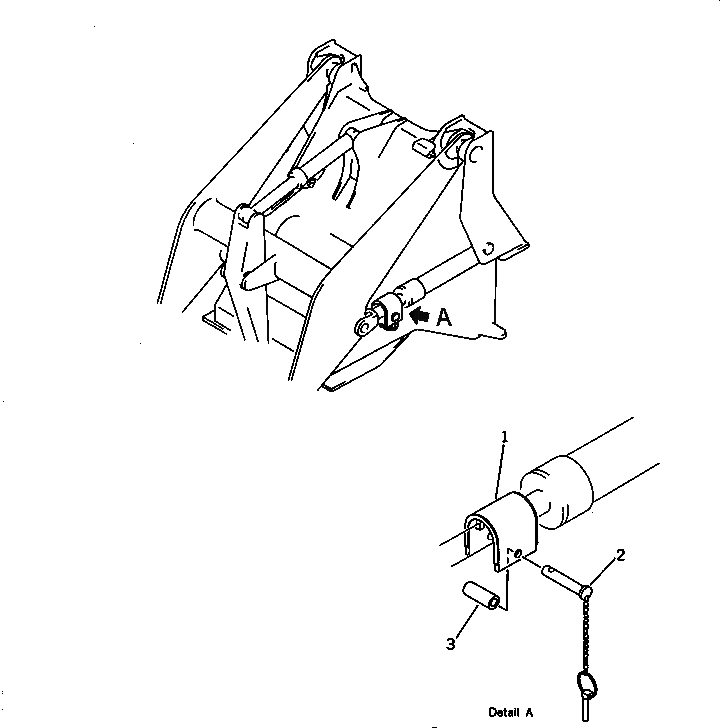 A

1

2

3

Detail A