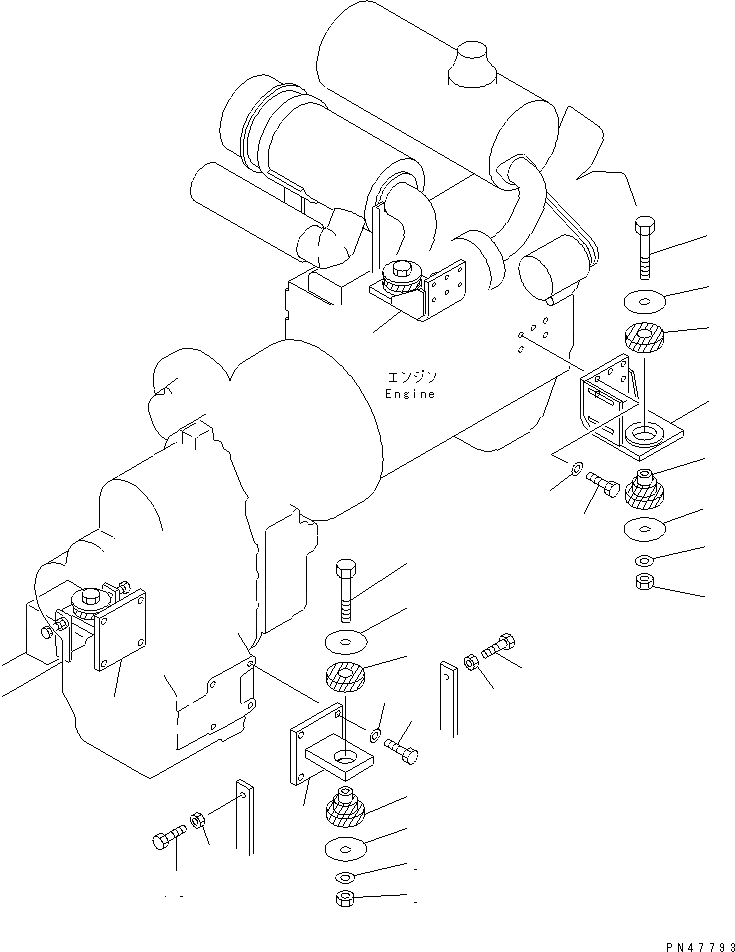 エンジン
Engine

PN47793