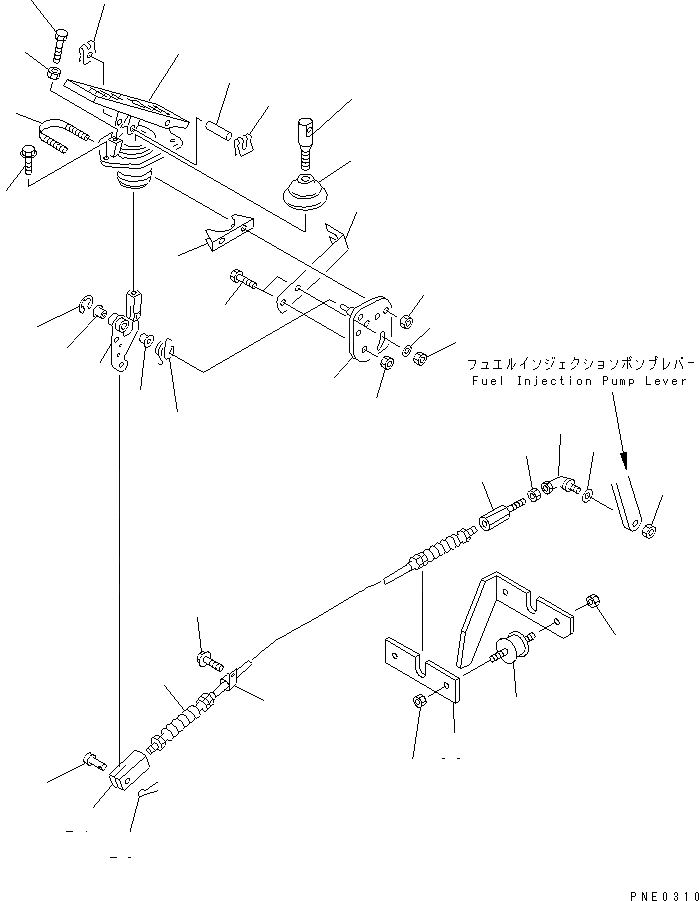 フュエルインジェクションポンプレバー
Fuel Injection Pump Lever

PNE0310