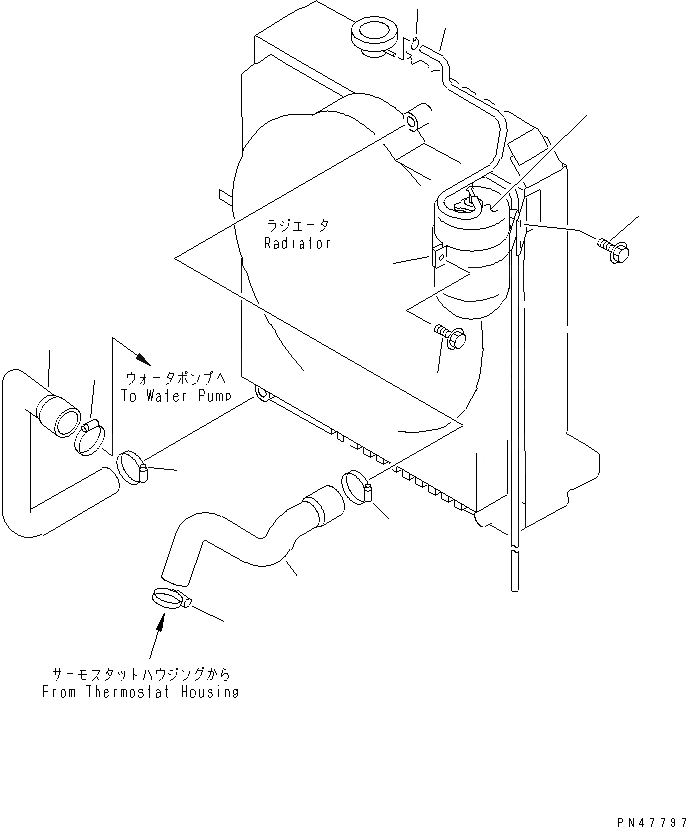 ラジエータ
Radiator

ウォータポンプへ
To Water Pump

サーモスタットハウジングから
From Thermostat Housing

PN47797