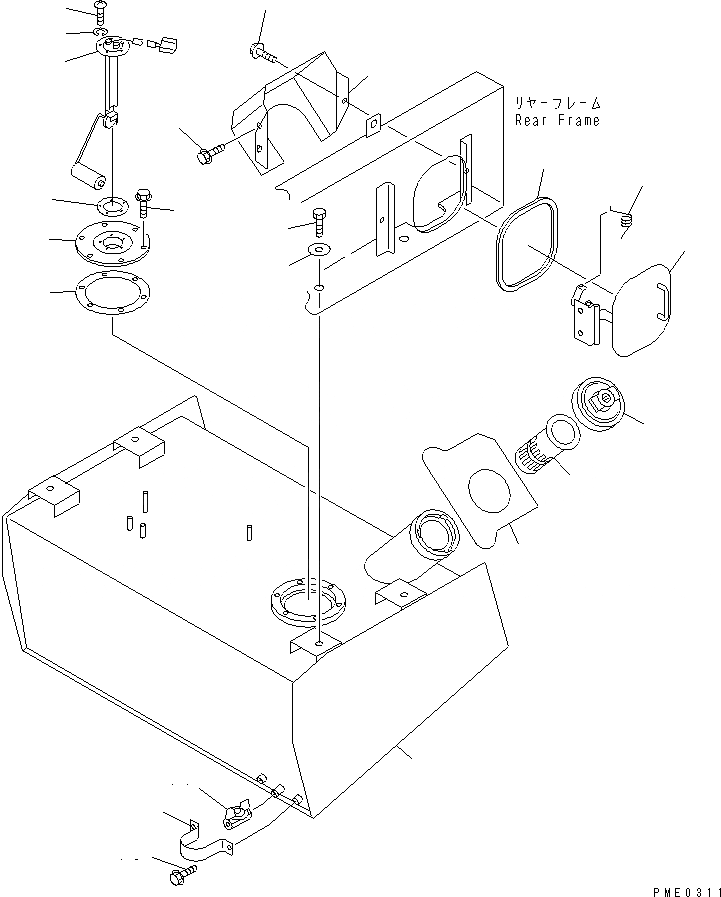 リヤーフレーム
Rear Frame

PME0311