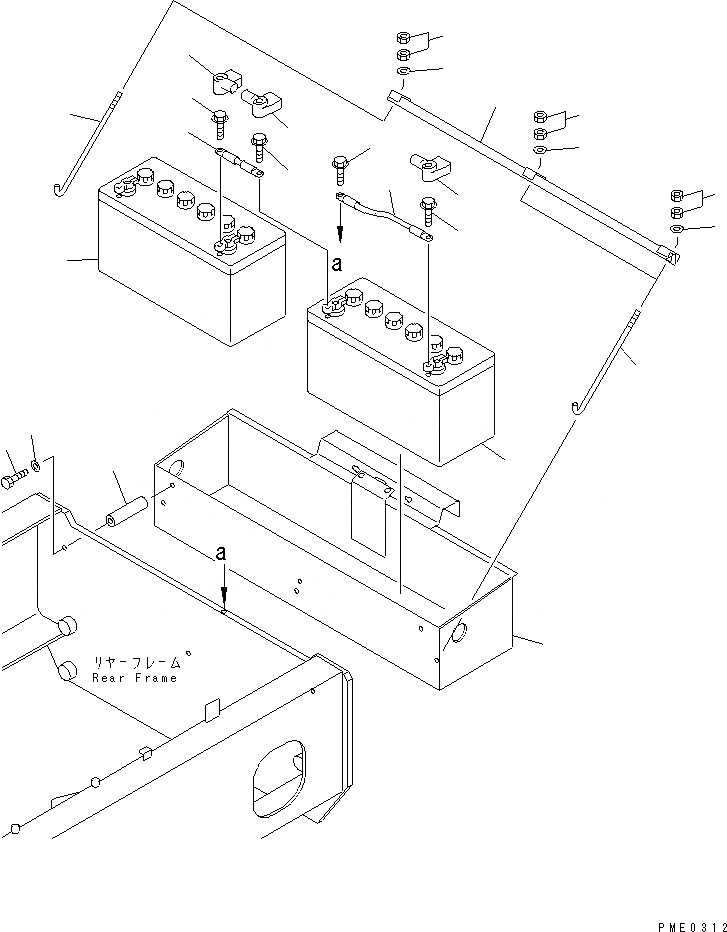 a

a

リヤーフレーム
Rear Frame

PME0312