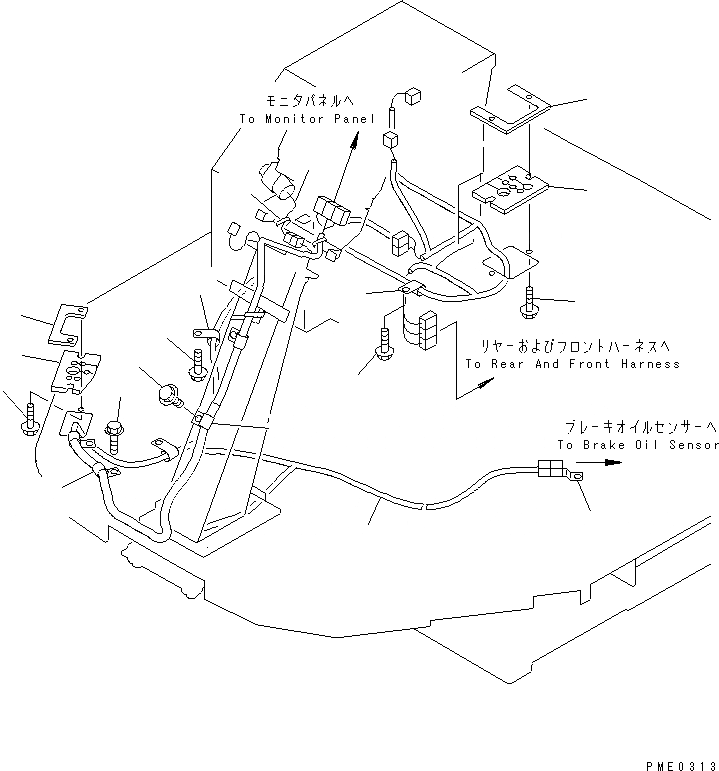 モニタパネルへ
To Monitor Panel

リヤーおよびフロントハーネスへ
To Rear And Front Harness

ブレーキオイルセンサーへ
To Brake Oil Sensor

PME0313