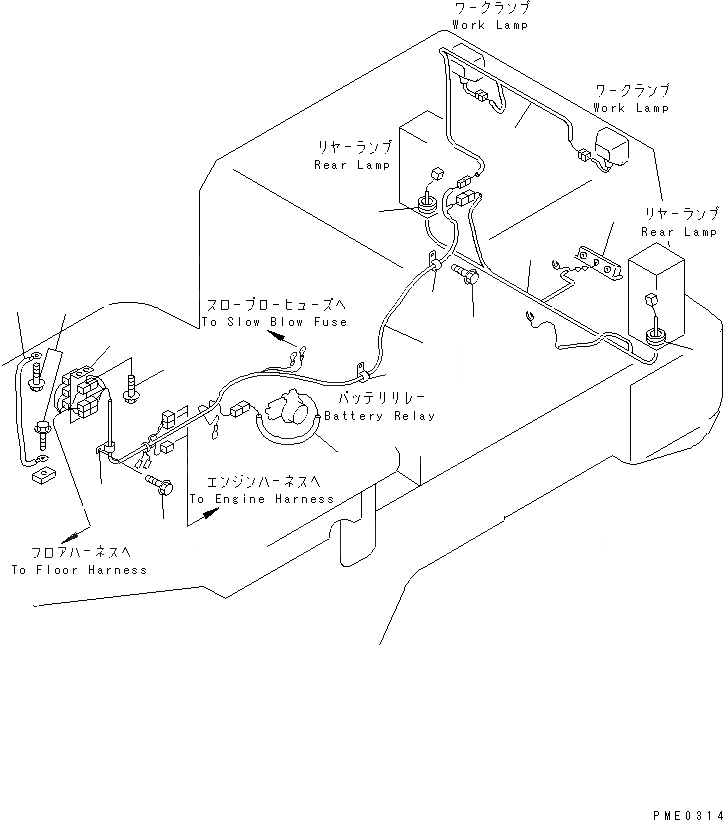 ワークランプ
Work Lamp

ワークランプ
Work Lamp

リヤーランプ
Rear Lamp

リヤーランプ
Rear Lamp

スローブローヒューズへ
To Slow Blow Fuse

バッテリリレー
Battery Relay

エンジンハーネスへ
To Engine Harness

フロアハーネスへ
To Floor Harness

PME0314