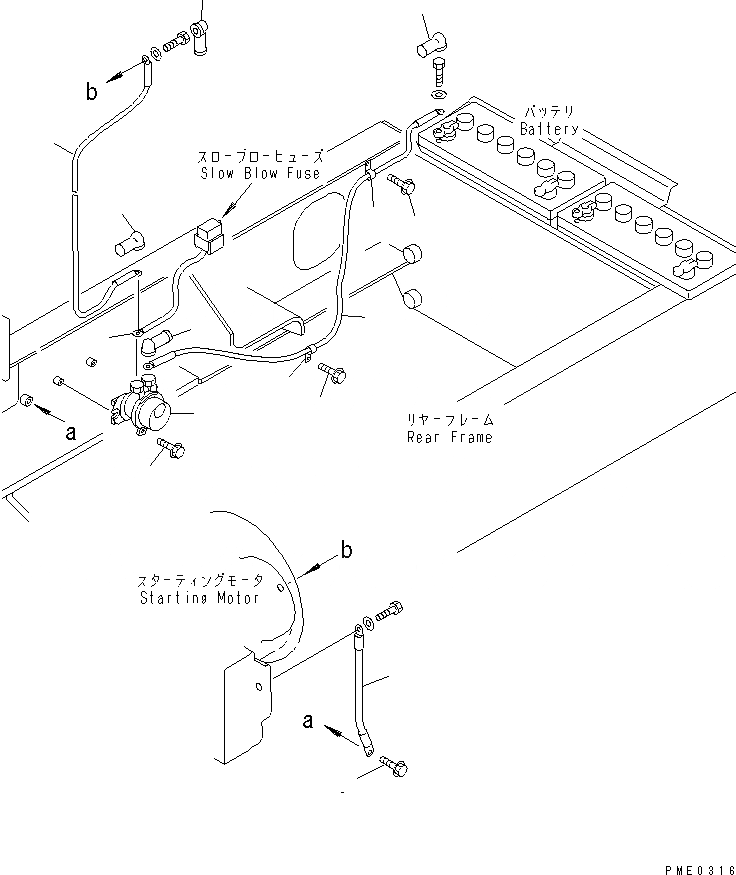 b

バッテリ
Battery

スローブローヒューズ
Slow Blow Fuse

a

リヤーフレーム
Rear Frame

b

スターティングモータ
Starting Motor

a

PME0316