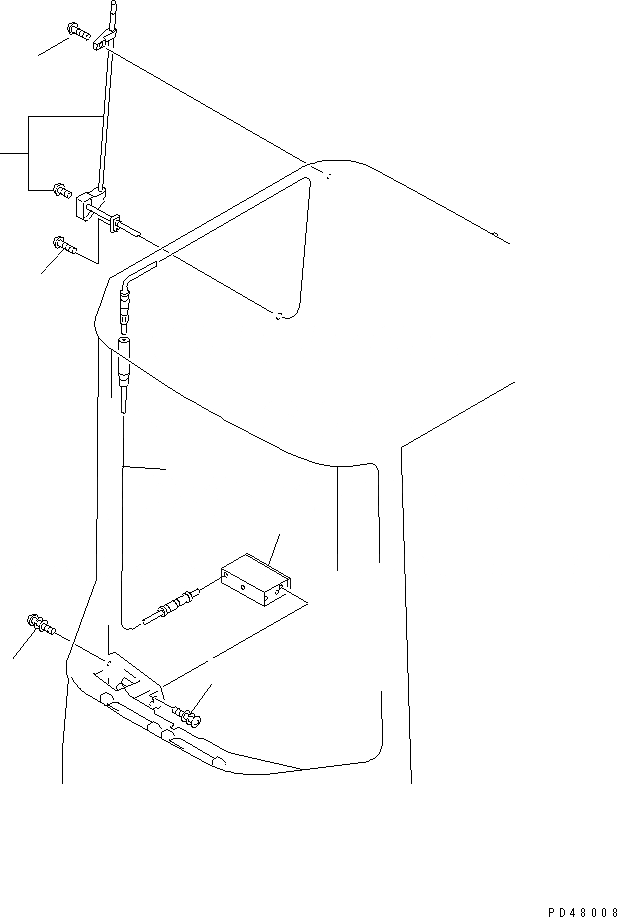 PD48008