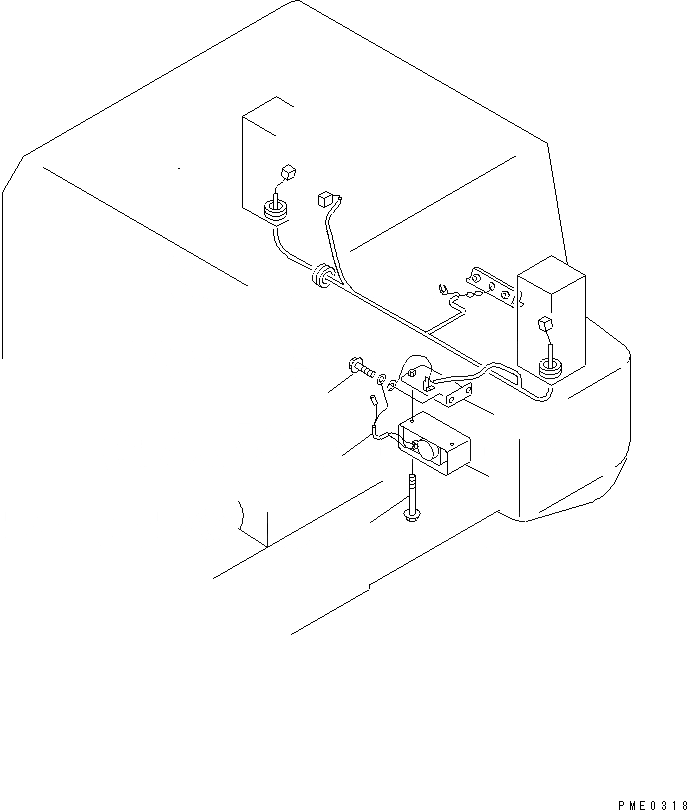 PME0318