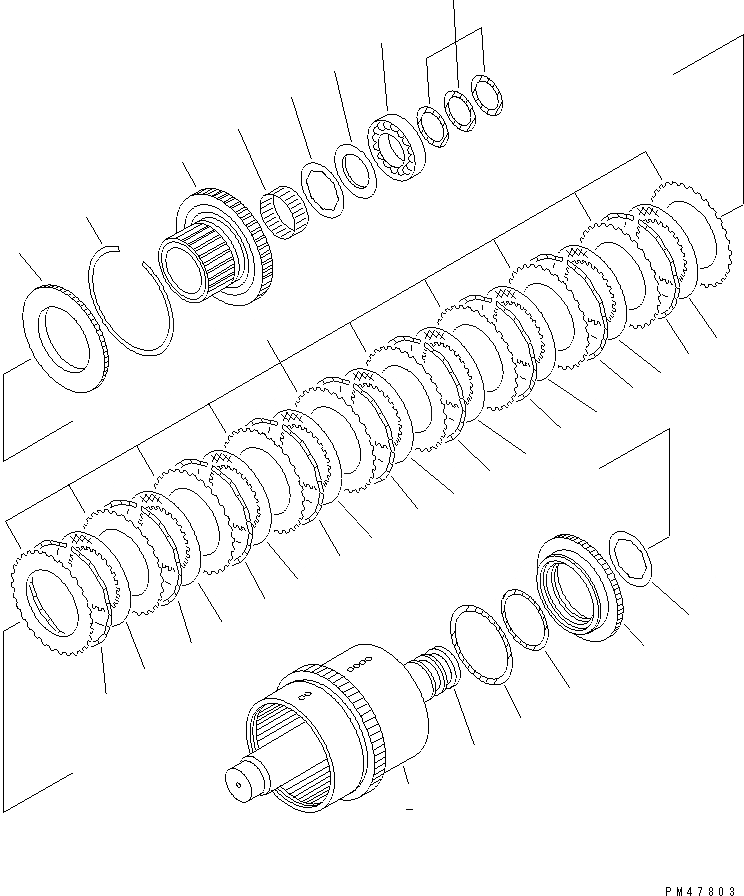 PM47803