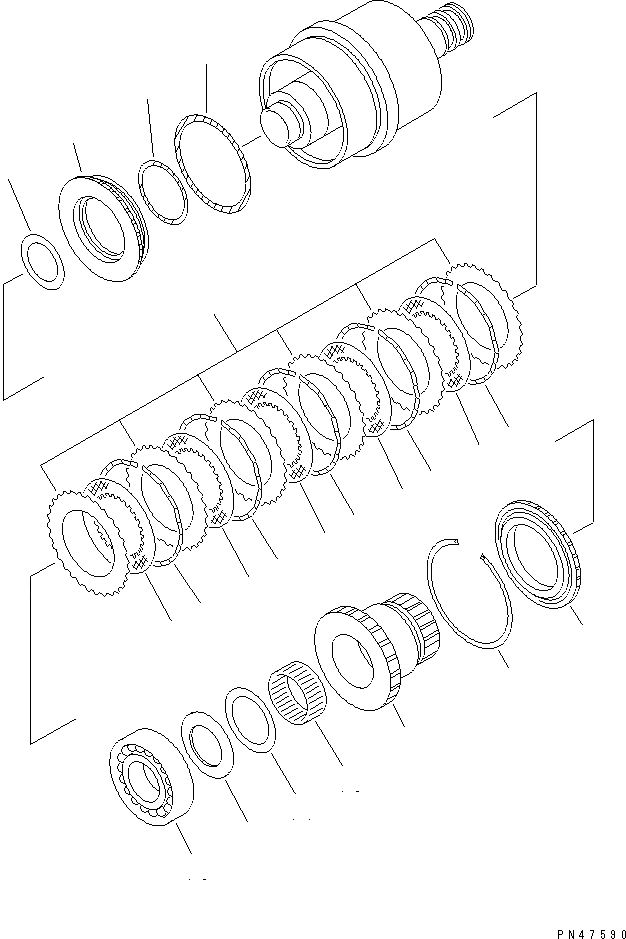 PN47590