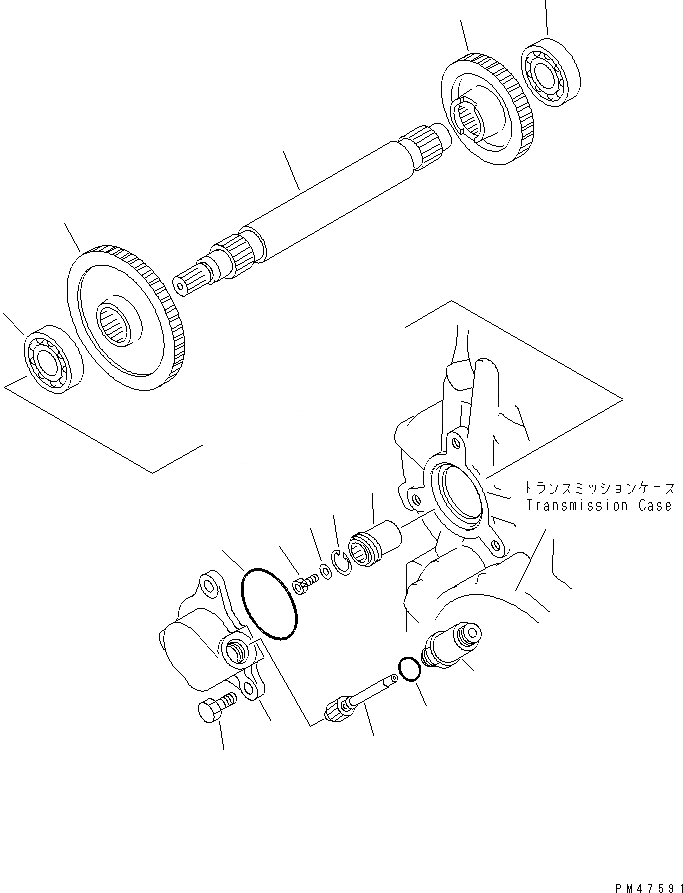 トランスミッションケース
Transmission Case

PM47591