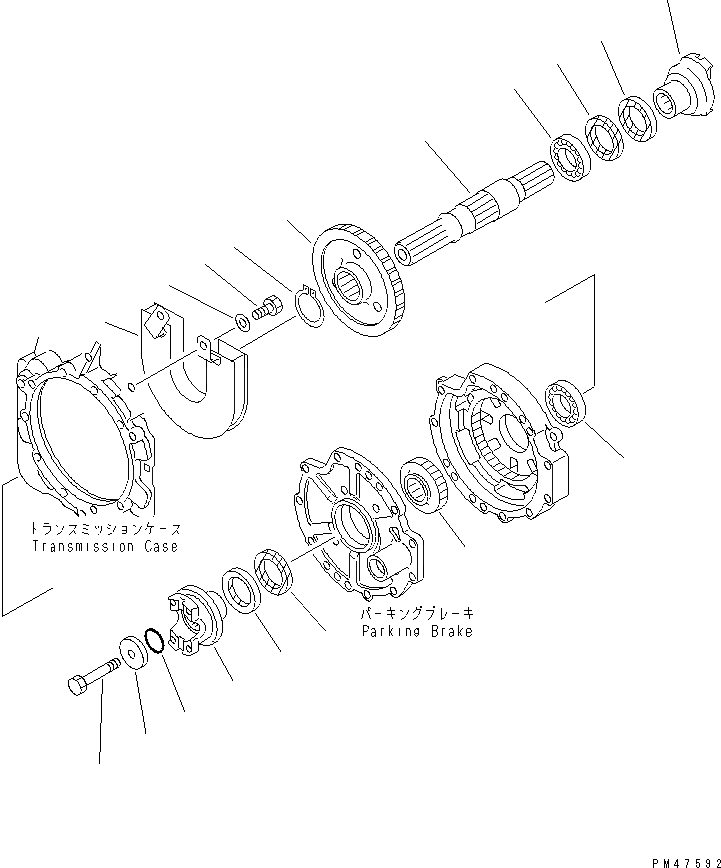 トランスミッションケース
Transmission Case

パーキングブレーキ
Parking Brake

PM47592