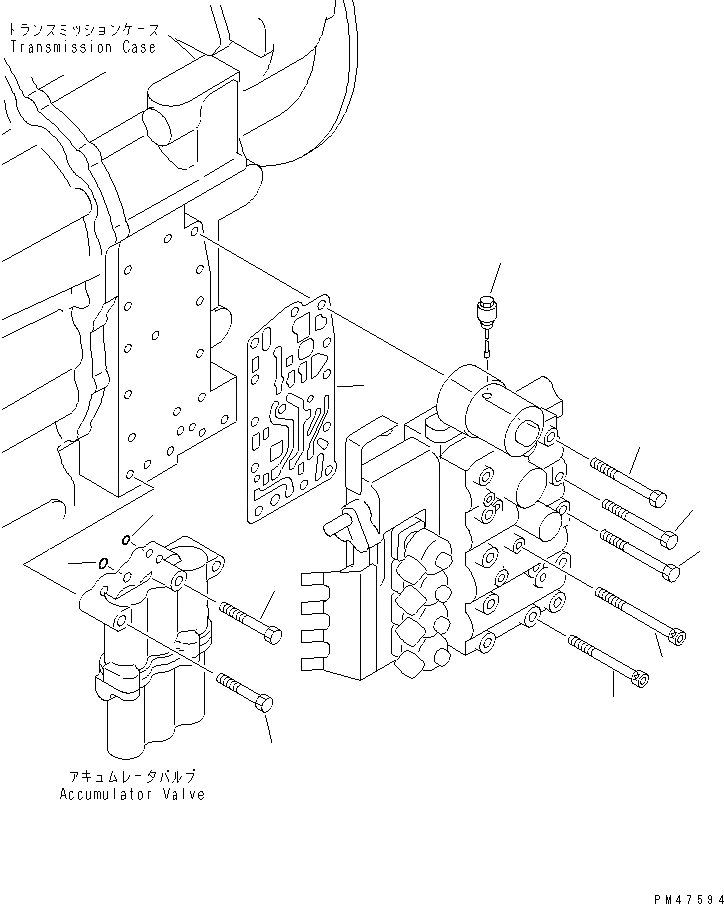 トランスミッションケース
Transmission Case

アキュムレータバルブ
Accumulator Valve

PM47594