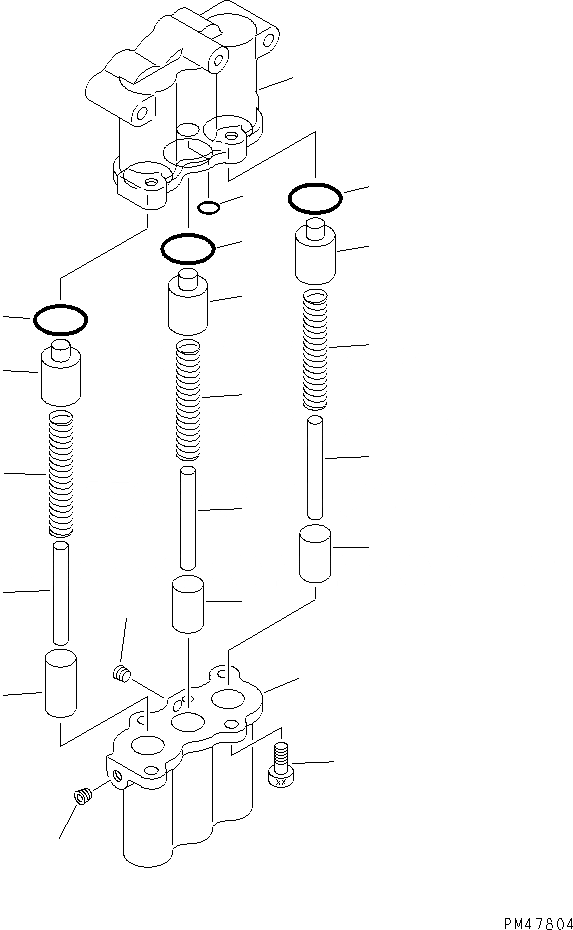 PM47804