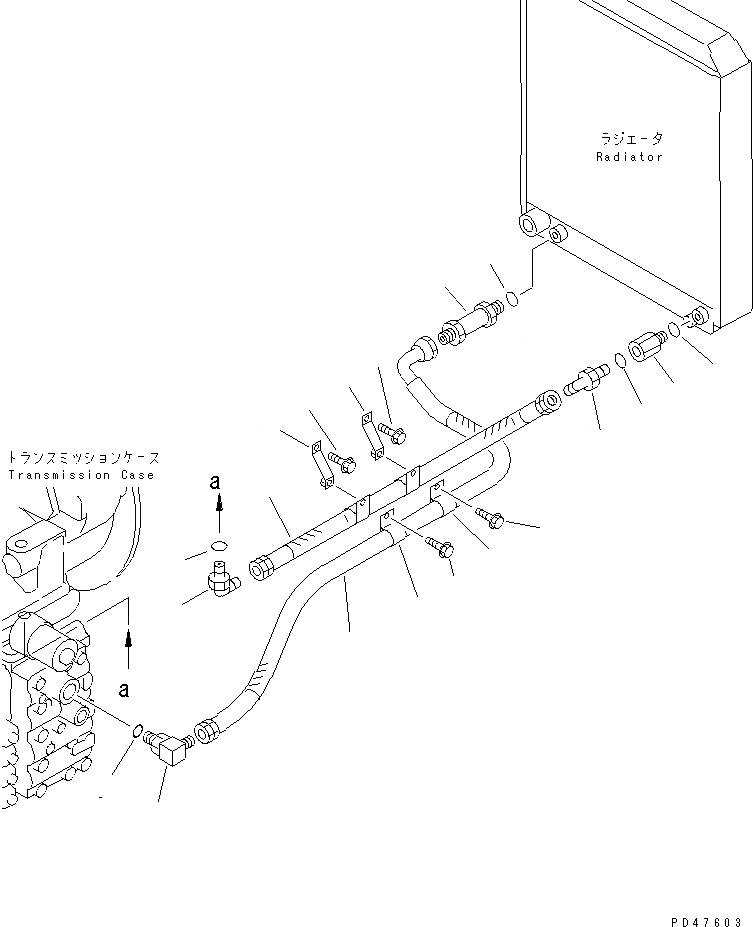 ラジエータ
Radiator

トランスミッションケース
Transmission Case

a

a

PD47603