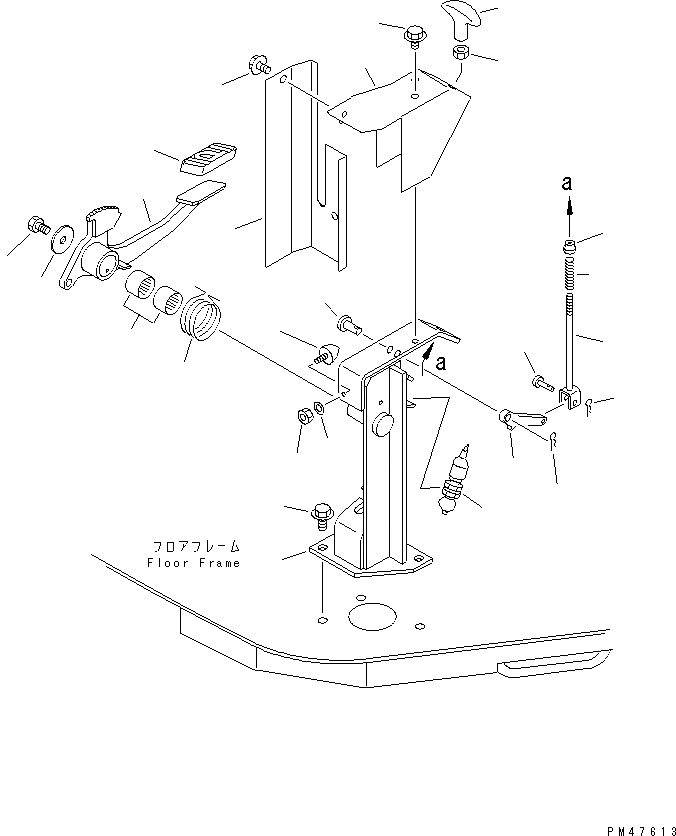 a

a

フロアフレーム
Floor Frame

PM47613