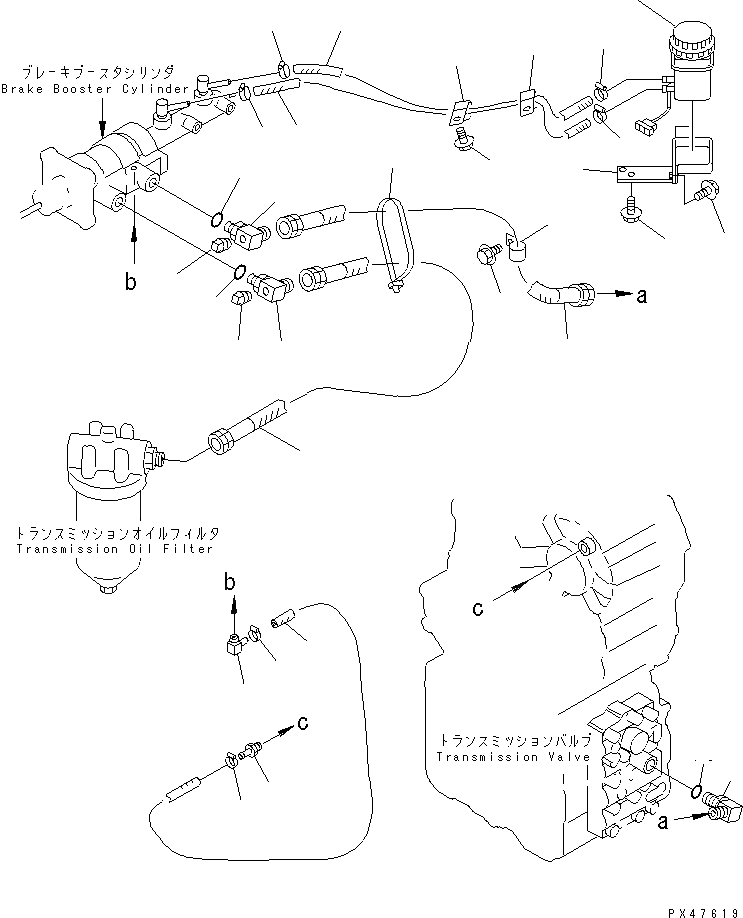 ブレーキブースタシリンダ
Brake Booster Cylinder

b

a

トランスミッションオイルフィルタ
Transmission Oil Filter

b

c

c

トランスミッションバルブ
Transmission Valve

a

PX47619