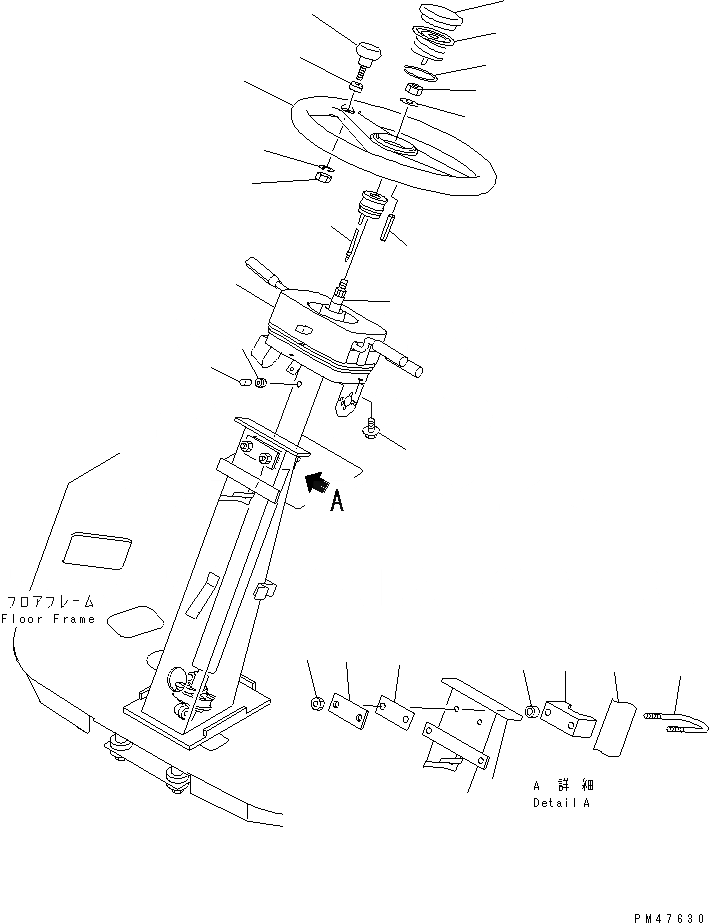 A

フロアフレーム
Floor Frame

A 詳細
Detail A

PM47630