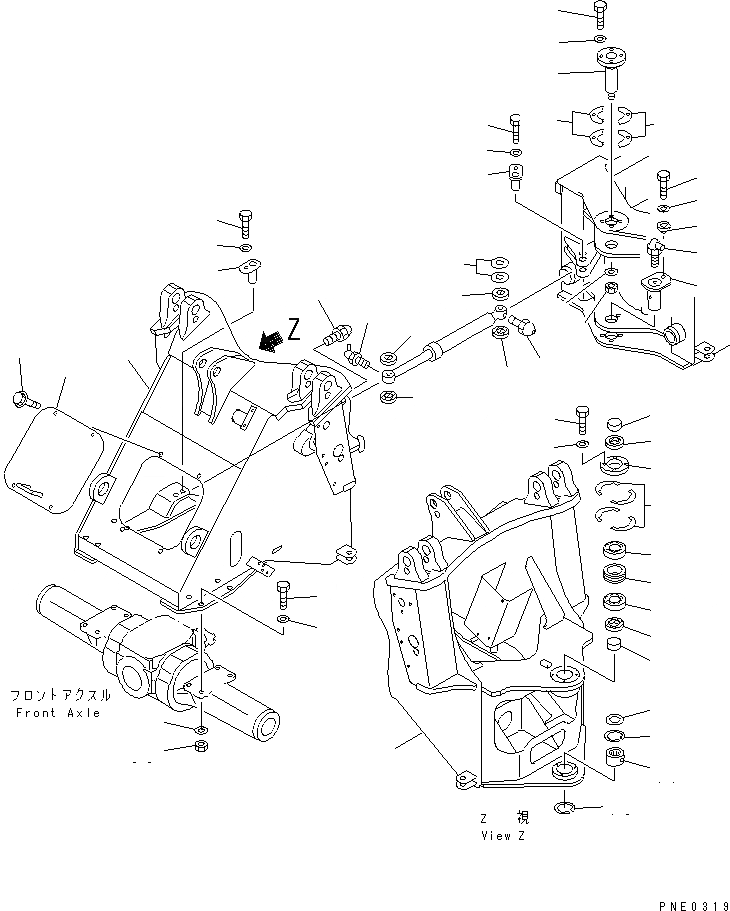 Z

フロントアクスル
Front Axle

Z 視
View Z

PNE0319