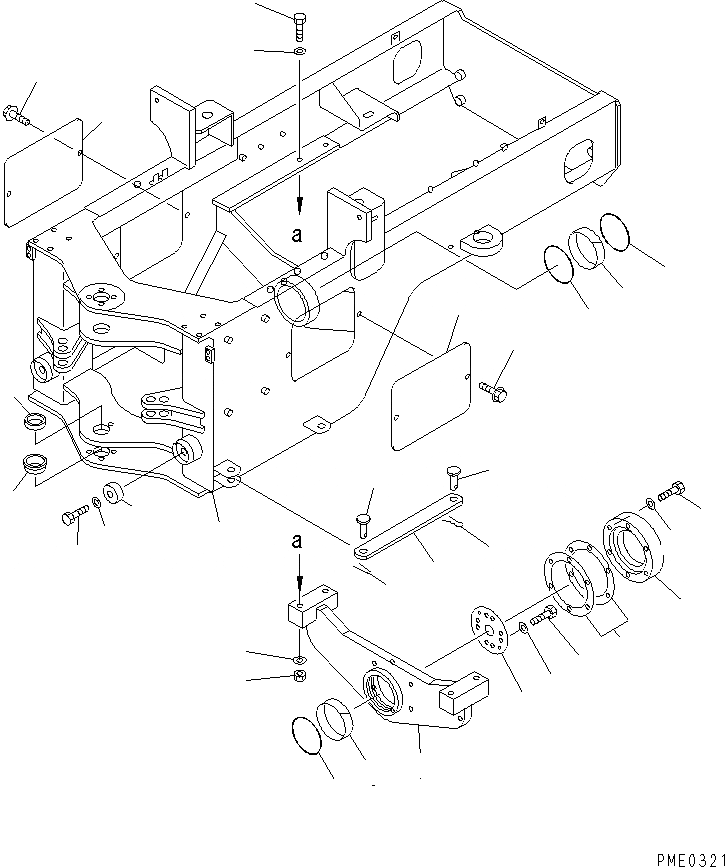 a

a

PME0321