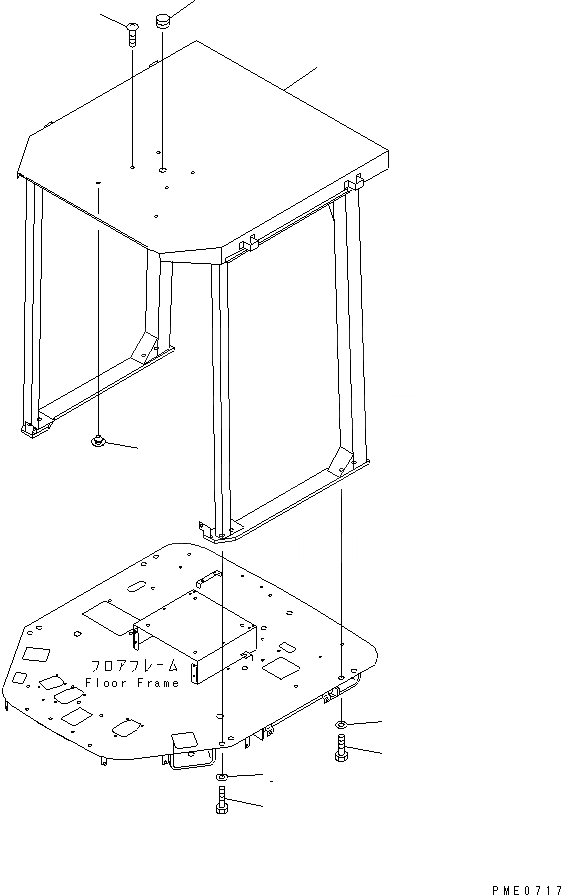 フロアフレーム
Floor Frame

PME0717