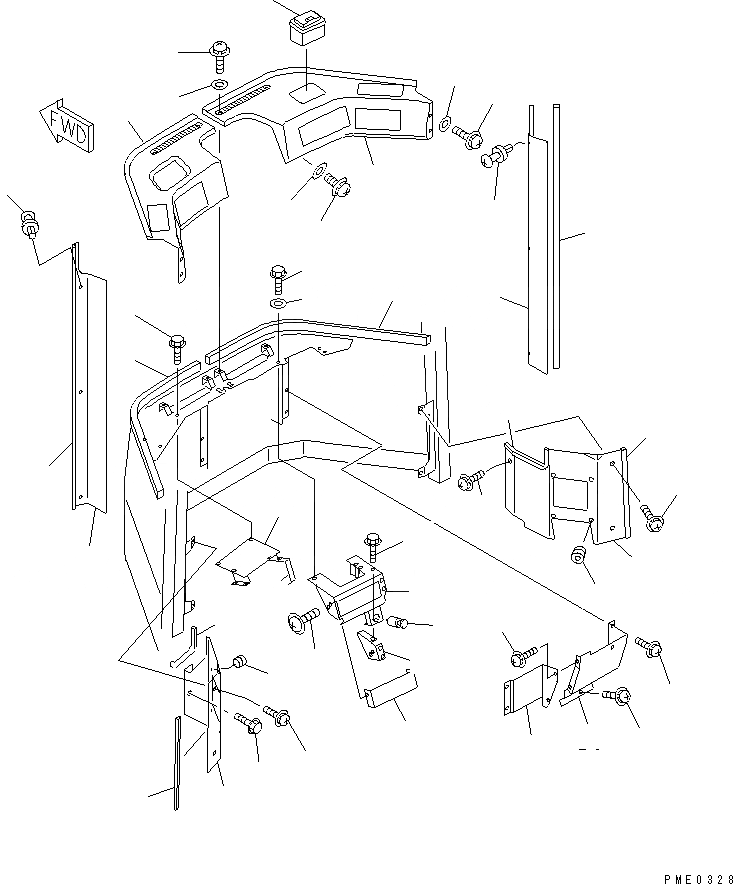 FWD

PME0328