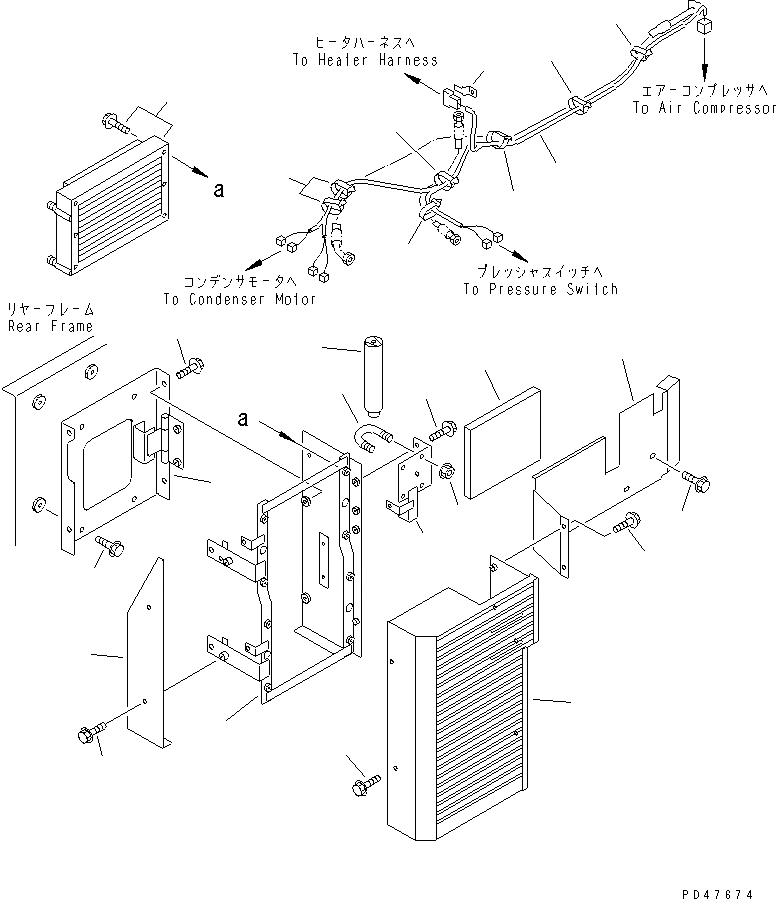 ヒータハーネスへ
To Heater Harness

エアーコンプレッサへ
To Air Compressor

a

コンデンサモータへ
To Condenser Motor

プレッシャスイッチへ
To Pressure Switch

リヤーフレーム
Rear Frame

a

PD47674