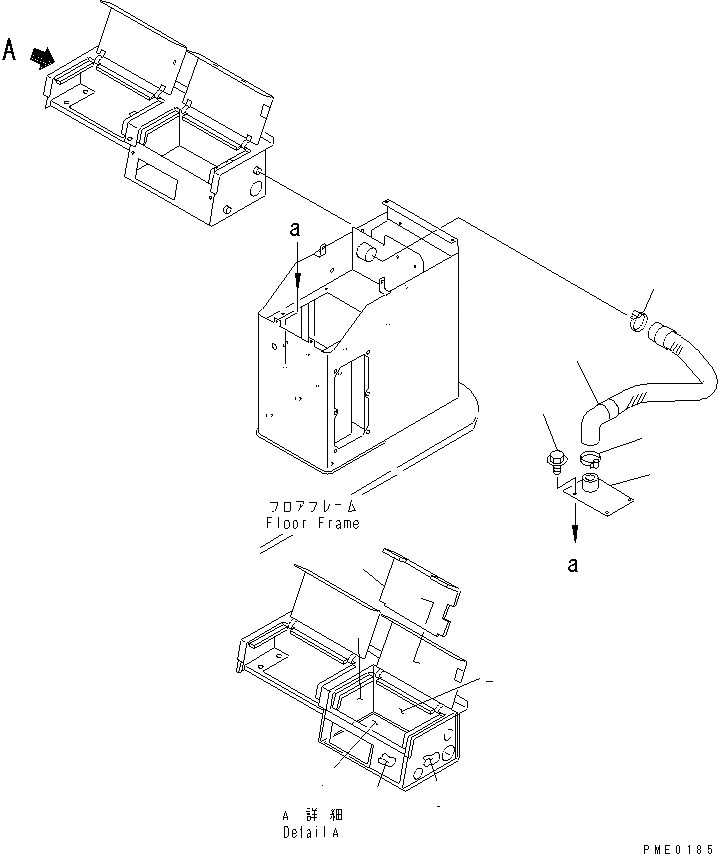 A

a

フロアフレーム
Floor Frame

a

A 詳細
Detail A

PME0185