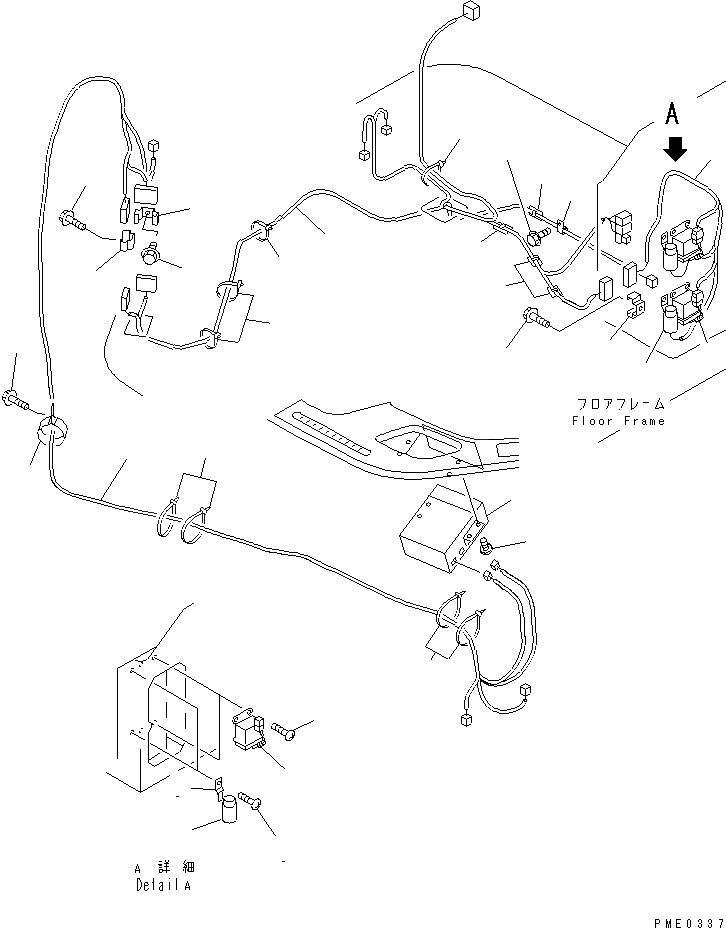 A

フロアフレーム
Floor Frame

A 詳細
Detail A

PME0337