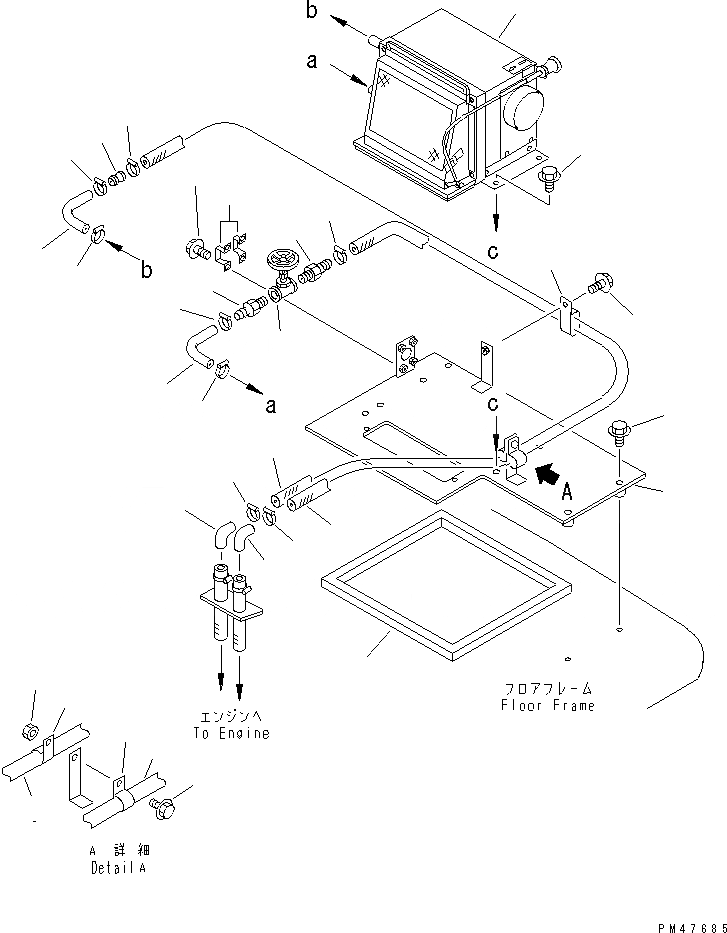 b
a
b
c
a
c
A
エンジンへ
To Engine
フロアフレーム
Floor Frame
A 詳細
Detail A
PM47685