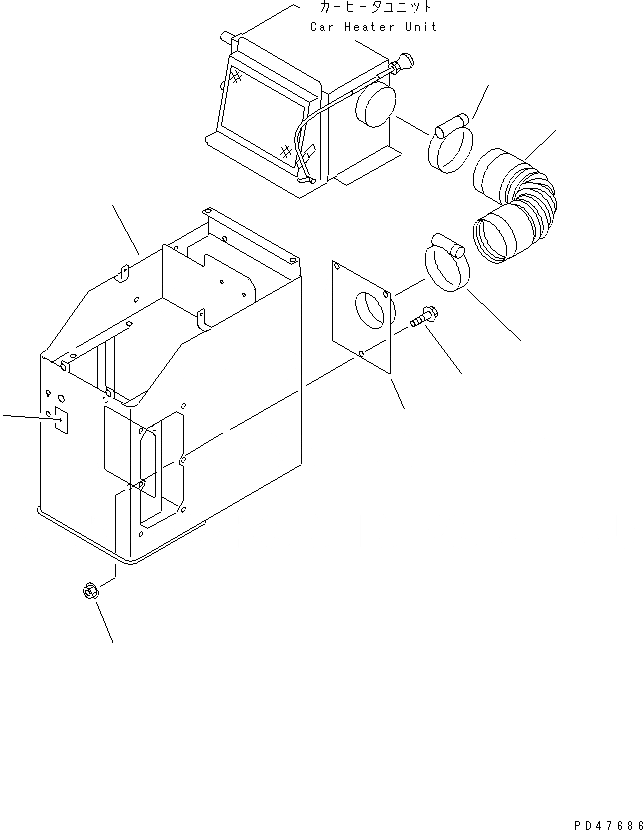 カーヒータユニット
Car Heater Unit

PD47686